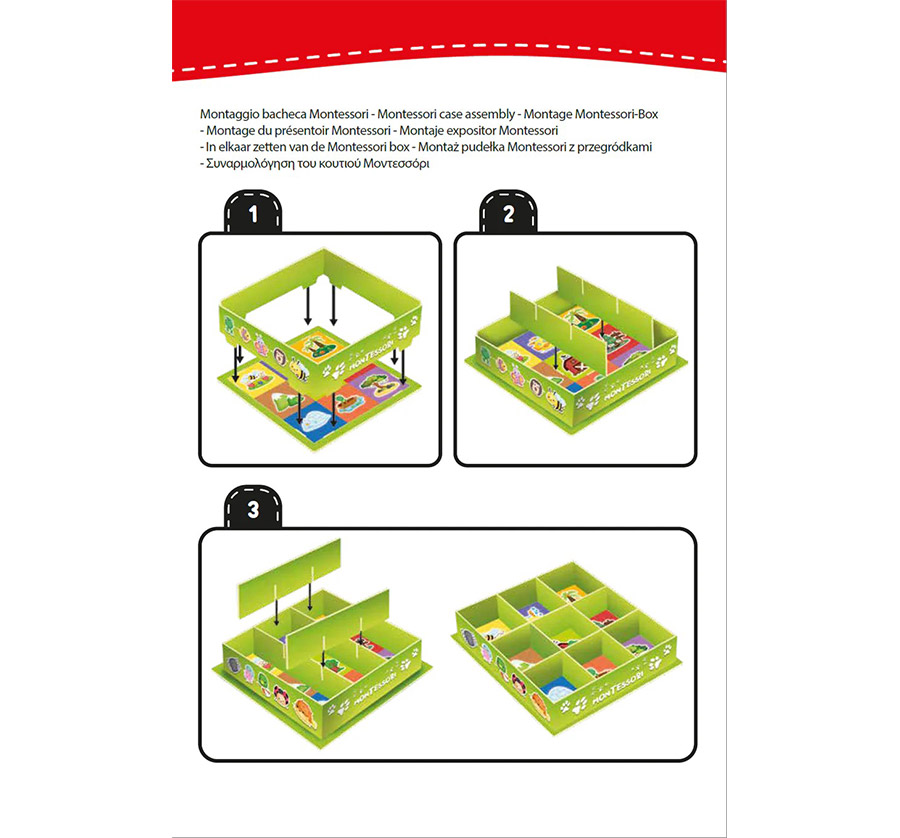 Montaggio bacheca Montessori - Montessori case assembly - Montage Montessori-Box - Montage du présentoir Montessori - Montaje expositor Montessori - In elkaar zetten van de Montessori box - Montaż pudełka Montessori z przegródkami - Συναρμολόγηση του κουτιού Μοντεσσόρι

1

MONTESSORI

2

MONTESSORI

3

MONTESSORI

MONTESSORI